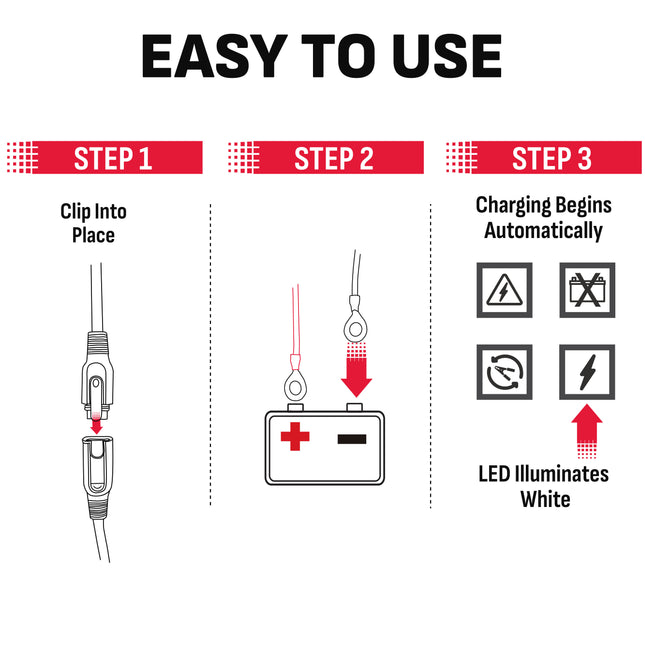 EASY TO USE

STEP 1

Clip Into Place

STEP 2

STEP 3

Charging Begins Automatically

LED Illuminates White