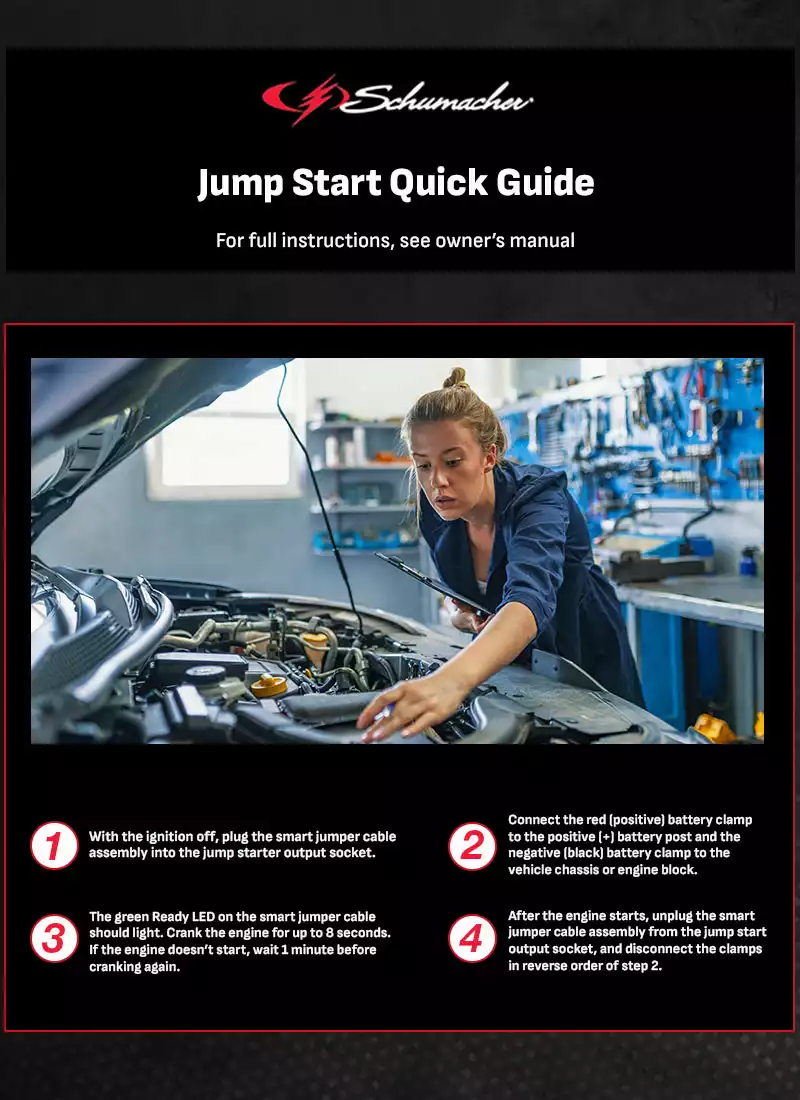 Schumacher

Jump Start Quick Guide

For full instructions, see owner's manual

1 With the ignition off, plug the smart jumper cable assembly into the jump starter output socket.

2 Connect the red (positive) battery clamp to the positive (+) battery post and the negative (black) battery clamp to the vehicle chassis or engine block.

3 The green Ready LED on the smart jumper cable should light. Crank the engine for up to 8 seconds. If the engine doesn't start, wait 1 minute before cranking again.

4 After the engine starts, unplug the smart jumper cable assembly from the jump start output socket, and disconnect the clamps in reverse order of step 2.